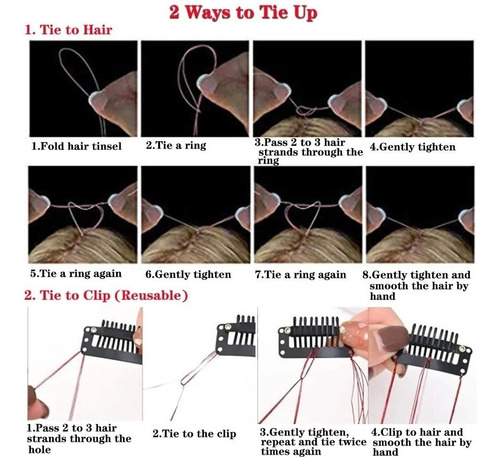 2 Ways to Tie Up

1. Tie to Hair

1.Fold hair tinsel

2.Tie a ring

3.Pass 2 to 3 hair strands through the ring

4.Gently tighten

5.Tie a ring again

6.Gently tighten

7.Tie a ring again

8.Gently tighten and smooth the hair by hand

2. Tie to Clip (Reusable)

1.Pass 2 to 3 hair strands through the hole

2.Tie to the clip

3.Gently tighten, repeat and tie twice times again

4.Clip to hair and smooth the hair by hand