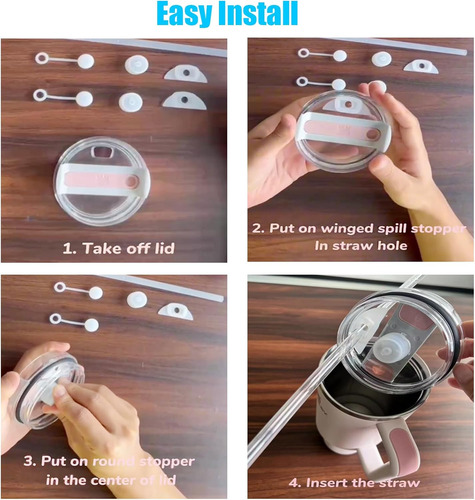 Easy Install

1. Take off lid

2. Put on winged spill stopper In straw hole

3. Put on round stopper in the center of lid

4. Insert the straw