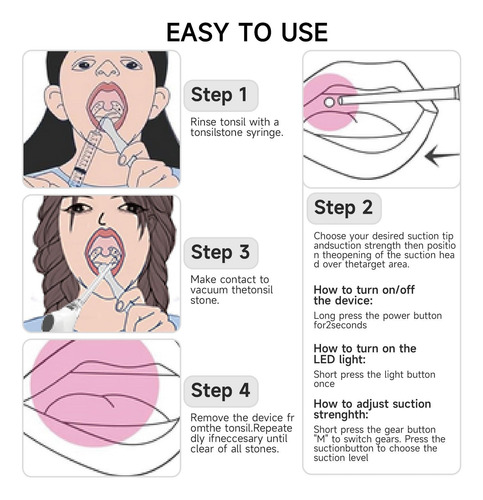 EASY TO USE

Step 1

Rinse tonsil with a tonsilstone syringe.

Step 3

Make contact to vacuum thetonsil stone.

Step 4

Remove the device fr omthe tonsil.Repeate dly ifneccesary until clear of all stones.

Step 2

Choose your desired suction tip andsuction strength then positio n theopening of the suction hea d over thetarget area.

How to turn on/off the device:

Long press the power button for2seconds

How to turn on the LED light:

Short press the light button once

How to adjust suction strenghth:

Short press the gear button "M" to switch gears. Press the suctionbutton to choose the suction level