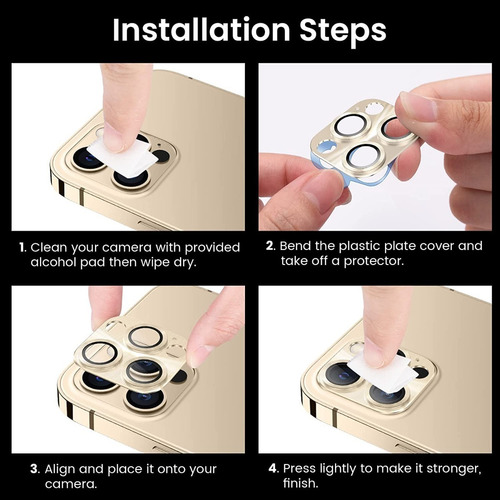 Installation Steps

1. Clean your camera with provided alcohol pad then wipe dry.

2. Bend the plastic plate cover and take off a protector.

3. Align and place it onto your camera.

4. Press lightly to make it stronger, finish.