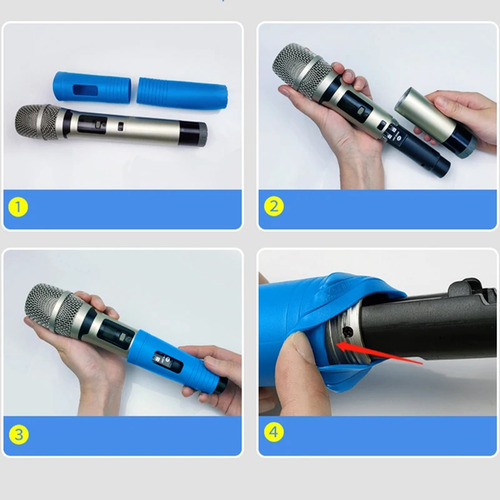 1

2

3

4