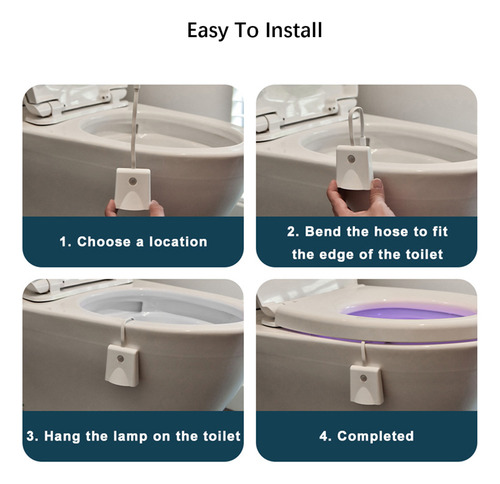 Easy To Install

1. Choose a location

2. Bend the hose to fit the edge of the toilet

3. Hang the lamp on the toilet

4. Completed