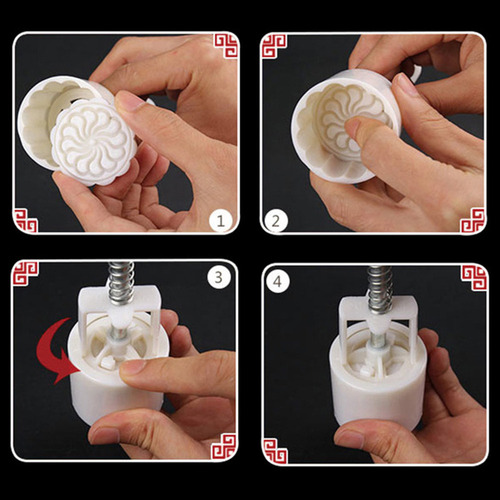 1

2

3

4