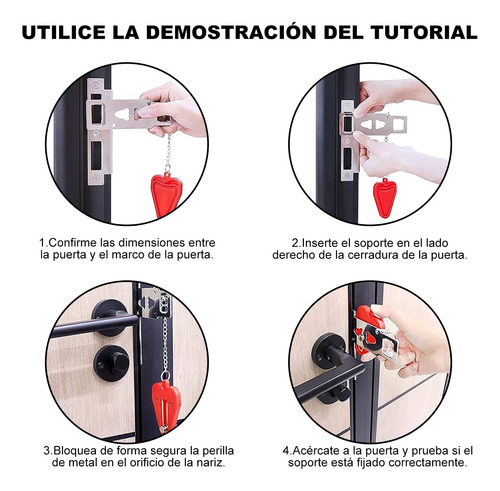 UTILICE LA DEMOSTRACIÓN DEL TUTORIAL

1.Confirme las dimensiones entre la puerta y el marco de la puerta.

2.Inserte el soporte en el lado derecho de la cerradura de la puerta.

3.Bloquea de forma segura la perilla de metal en el orificio de la nariz.

4.Acércate a la puerta y prueba si el soporte está fijado correctamente.