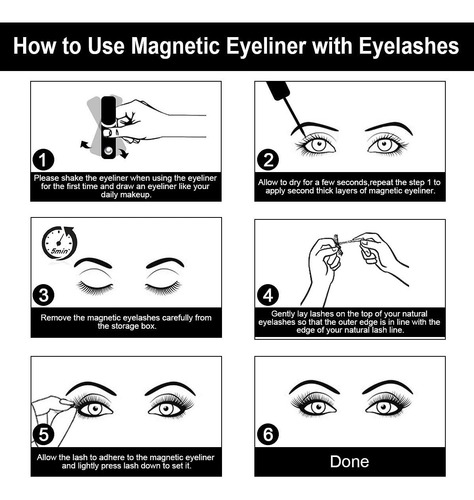 How to Use Magnetic Eyeliner with Eyelashes

1
Please shake the eyeliner when using the eyeliner for the first time and draw an eyeliner like your daily makeup.

2
Allow to dry for a few seconds,repeat the step 1 to apply second thick layers of magnetic eyeliner.

5min
3
Remove the magnetic eyelashes carefully from the storage box.

4
Gently lay lashes on the top of your natural eyelashes so that the outer edge is in line with the edge of your natural lash line.

5
Allow the lash to adhere to the magnetic eyeliner and lightly press lash down to set it.

6
Done