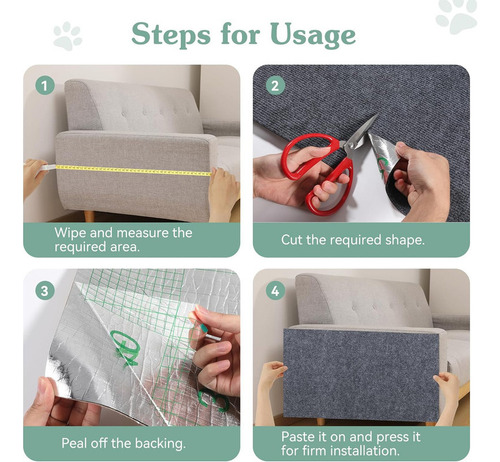 Steps for Usage

1

Wipe and measure the required area.

2

Cut the required shape.

3

Peal off the backing.

4

Paste it on and press it for firm installation.