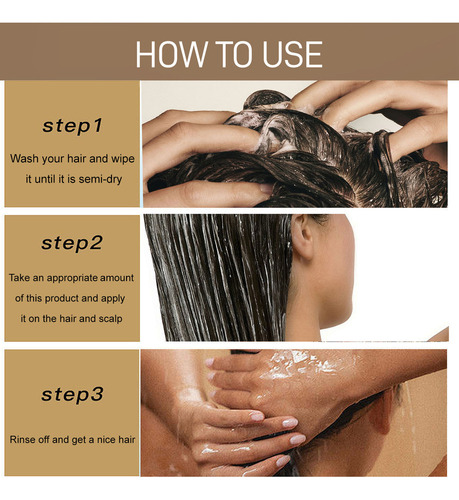 HOW TO USE

step1

Wash your hair and wipe it until it is semi-dry

step2

Take an appropriate amount of this product and apply it on the hair and scalp

step3

Rinse off and get a nice hair