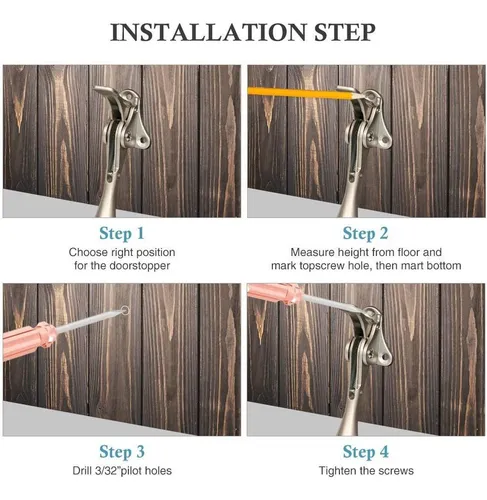 INSTALLATION STEP

Step 1
Choose right position for the doorstopper

Step 2
Measure height from floor and mark topscrew hole, then mart bottom

Step 3
Drill 3/32"pilot holes

Step 4
Tighten the screws