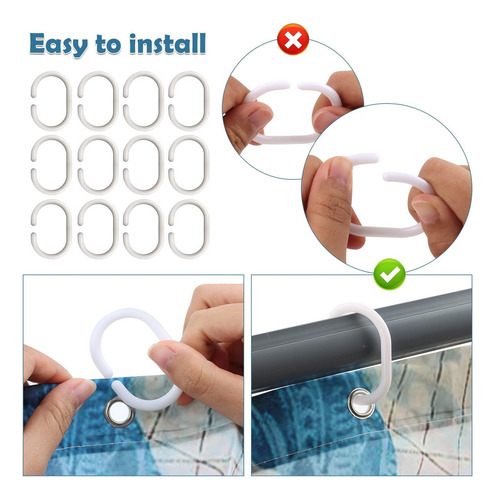 Easy to install