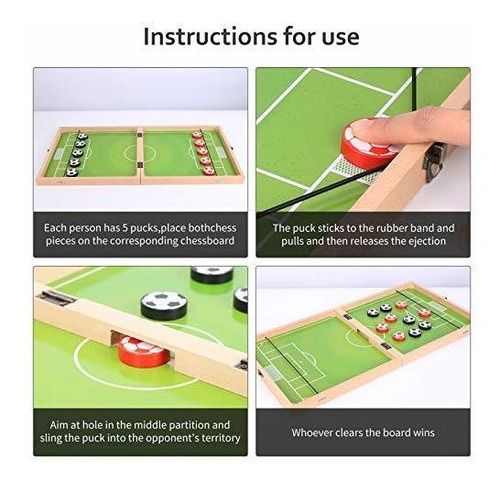 Instructions for use

Each person has 5 pucks,place bothchess pieces on the corresponding chessboard

The puck sticks to the rubber band and pulls and then releases the ejection

Aim at hole in the middle partition and sling the puck into the opponent's territory

Whoever clears the board wins