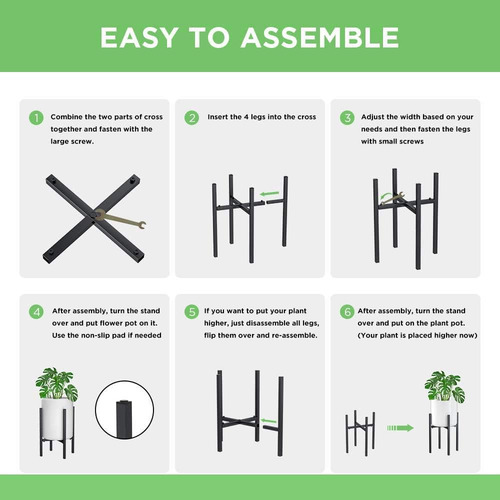 EASY TO ASSEMBLE

1 Combine the two parts of cross together and fasten with the large screw.

2 Insert the 4 legs into the cross

3 Adjust the width based on your needs and then fasten the legs with small screws

4 After assembly, turn the stand over and put flower pot on it. Use the non-slip pad if needed

5 If you want to put your plant higher, just disassemble all legs, flip them over and re-assemble.

6 After assembly, turn the stand over and put on the plant pot. (Your plant is placed higher now)