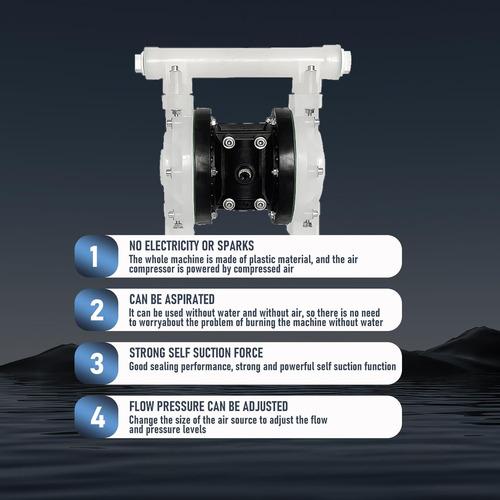 1
NO ELECTRICITY OR SPARKS
The whole machine is made of plastic material, and the air compressor is powered by compressed air

2
CAN BE ASPIRATED
It can be used without water and without air, so there is no need to worryabout the problem of burning the machine without water

3
STRONG SELF SUCTION FORCE
Good sealing performance, strong and powerful self suction function

4
FLOW PRESSURE CAN BE ADJUSTED
Change the size of the air source to adjust the flow and pressure levels