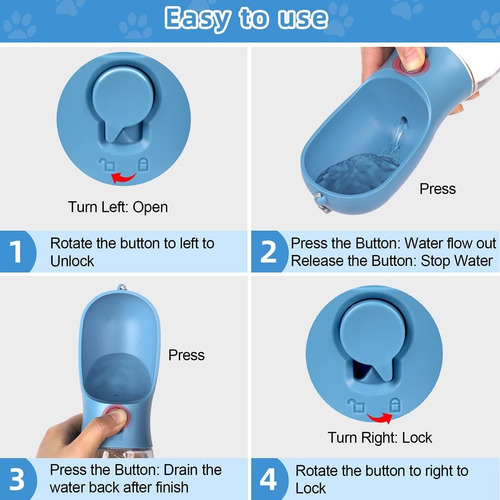 Easy to use

Turn Left: Open

1 Rotate the button to left to Unlock

Press

2 Press the Button: Water flow out
Release the Button: Stop Water

Press

3 Press the Button: Drain the water back after finish

Turn Right: Lock

4 Rotate the button to right to Lock