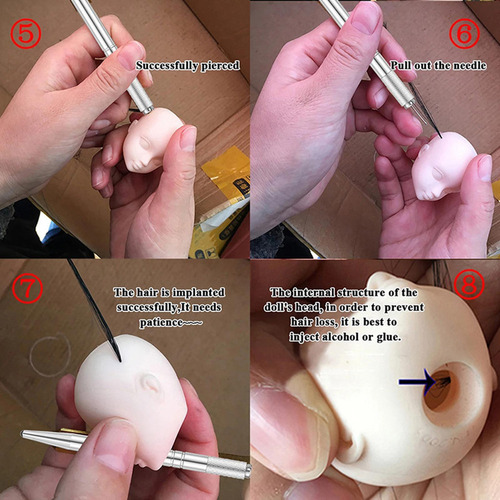 ⑤

Successfully pierced

⑥

Pull out the needle

⑦

The hair is implanted successfully,It needs patience~~~

⑧

The internal structure of the doll's head, in order to prevent hair loss, it is best to inject alcohol or glue.