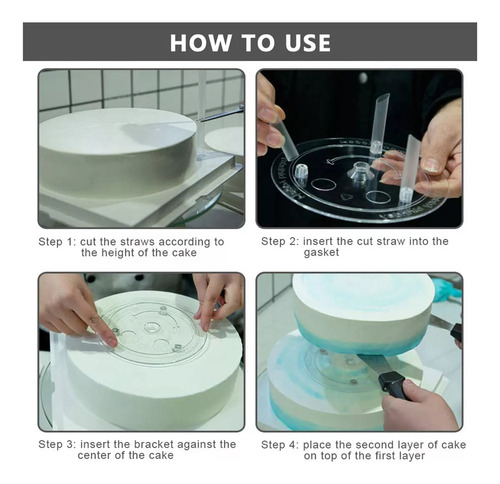 HOW TO USE

Step 1: cut the straws according to the height of the cake

Step 2: insert the cut straw into the gasket

Step 3: insert the bracket against the center of the cake

Step 4: place the second layer of cake on top of the first layer