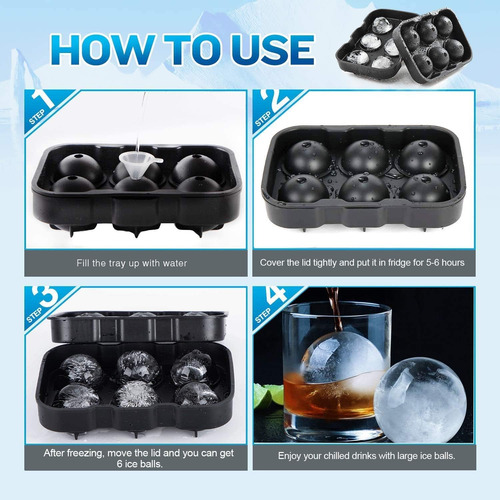 HOW TO USE

STEP 1

Fill the tray up with water

STEP 2

Cover the lid tightly and put it in fridge for 5-6 hours

STEP 3

After freezing, move the lid and you can get 6 ice balls.

STEP 4

Enjoy your chilled drinks with large ice balls.