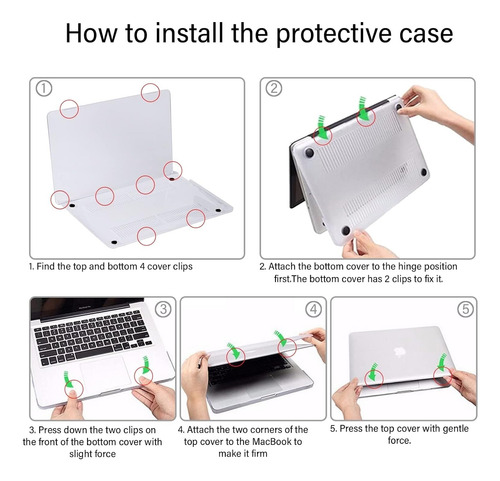 How to install the protective case

①

1. Find the top and bottom 4 cover clips

②

2. Attach the bottom cover to the hinge position first.The bottom cover has 2 clips to fix it.

③

3. Press down the two clips on the front of the bottom cover with slight force

④

4. Attach the two corners of the top cover to the MacBook to make it firm

⑤

5. Press the top cover with gentle force.