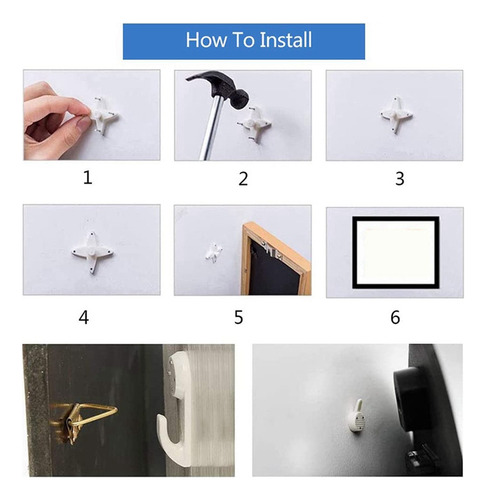 How To Install

1

2

3

4

5

6