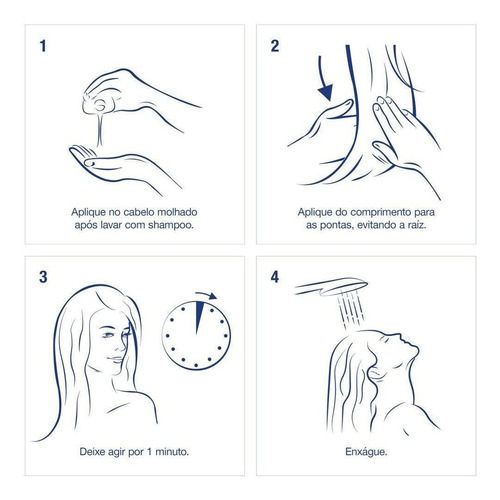 1

Aplique no cabelo molhado após lavar com shampoo.

2

Aplique do comprimento para as pontas, evitando a raíz.

3

Deixe agir por 1 minuto.

4

Enxágue.