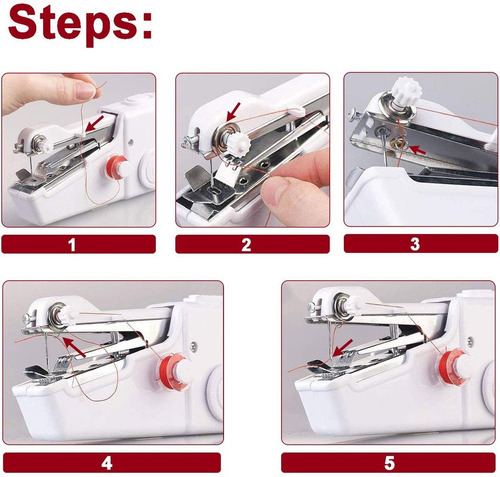 Steps:

1

2

3

4

5