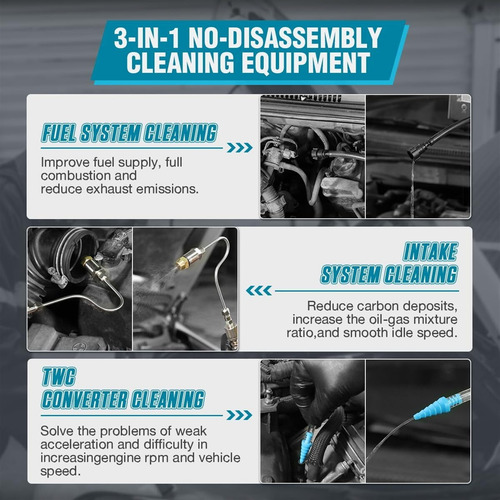 3-IN-1 NO-DISASSEMBLY CLEANING EQUIPMENT

FUEL SYSTEM CLEANING

Improve fuel supply, full combustion and reduce exhaust emissions.

INTAKE SYSTEM CLEANING

Reduce carbon deposits, increase the oil-gas mixture ratio,and smooth idle speed.

TWC CONVERTER CLEANING

Solve the problems of weak acceleration and difficulty in increasingengine rpm and vehicle speed.