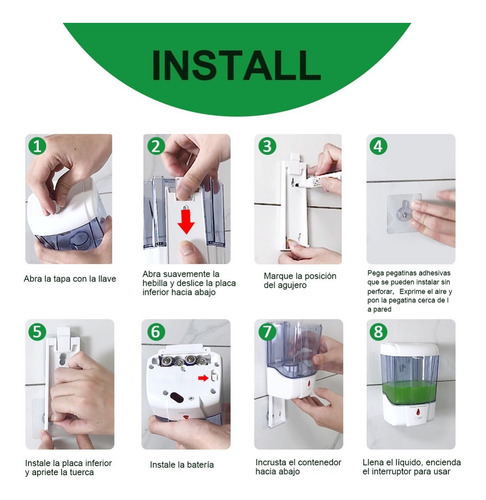 INSTALL

1
Abra la tapa con la llave

2
Abra suavemente la hebilla y deslice la placa inferior hacia abajo

3
Marque la posición del agujero

4
Pega pegatinas adhesivas que se pueden instalar sin perforar, Exprime el aire y pon la pegatina cerca de l a pared

5
Instale la placa inferior y apriete la tuerca

6
Instale la batería

7
Incrusta el contenedor hacia abajo

8
Llena el líquido, encienda el interruptor para usar