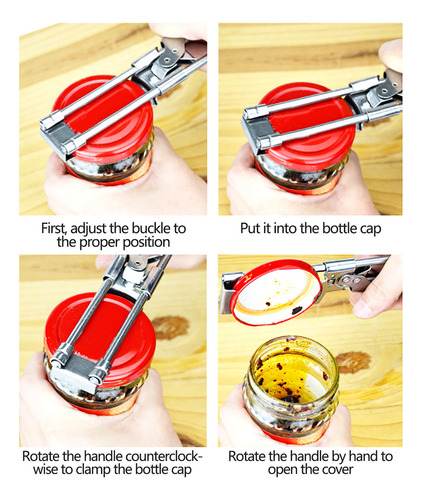 First, adjust the buckle to the proper position

Put it into the bottle cap

Rotate the handle counterclockwise to clamp the bottle cap

Rotate the handle by hand to open the cover