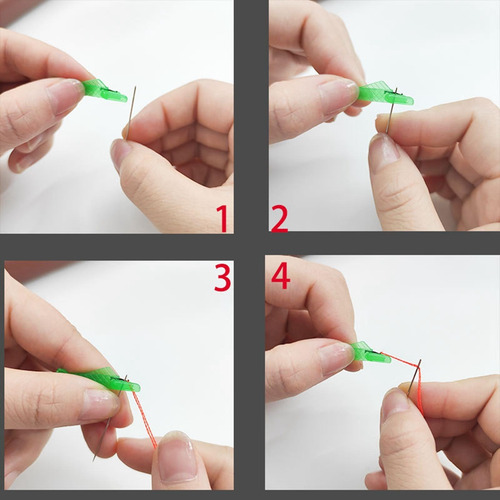 1
2
3
4