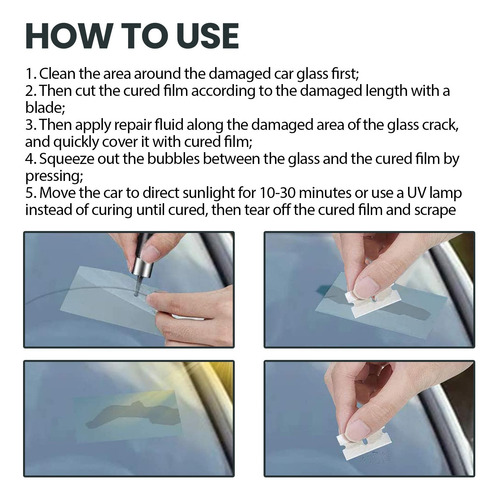 HOW TO USE

1. Clean the area around the damaged car glass first;
2. Then cut the cured film according to the damaged length with a blade;
3. Then apply repair fluid along the damaged area of the glass crack, and quickly cover it with cured film;
4. Squeeze out the bubbles between the glass and the cured film by pressing;
5. Move the car to direct sunlight for 10-30 minutes or use a UV lamp instead of curing until cured, then tear off the cured film and scrape