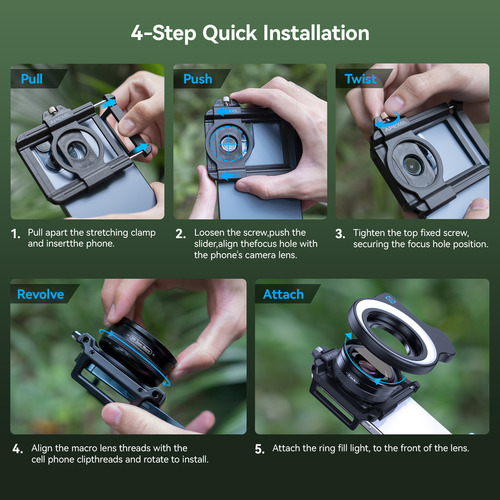 4-Step Quick Installation

Pull

APEXEL

1. Pull apart the stretching clamp and insertthe phone.

Push

2. Loosen the screw,push the slider,align thefocus hole with the phone's camera lens.

Twist

APEXEL

3. Tighten the top fixed screw, securing the focus hole position.

Revolve

4. Align the macro lens threads with the cell phone clipthreads and rotate to install.

Attach

5. Attach the ring fill light, to the front of the lens.