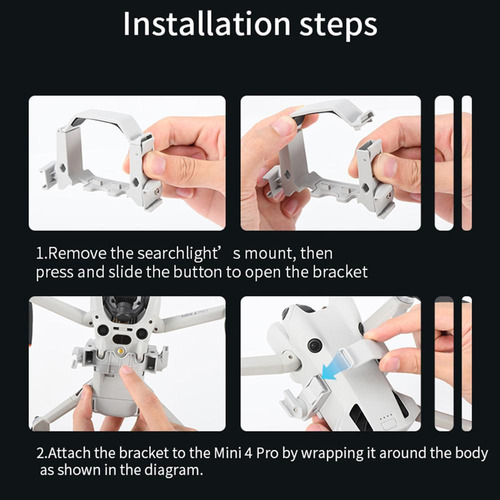 Installation steps

1.Remove the searchlight’ s mount, then press and slide the button to open the bracket

2.Attach the bracket to the Mini 4 Pro by wrapping it around the body as shown in the diagram.