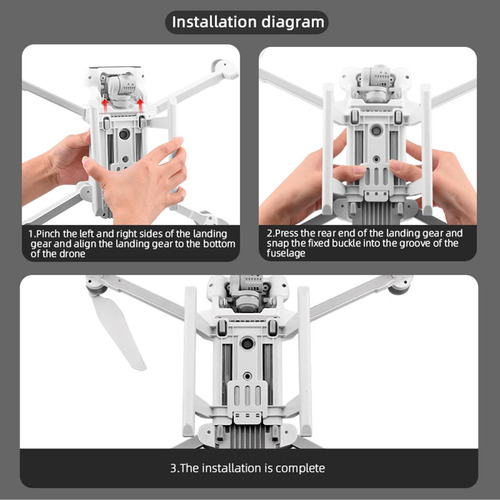 Installation diagram

1.Pinch the left and right sides of the landing gear and align the landing gear to the bottom of the drone

2.Press the rear end of the landing gear and snap the fixed buckle into the groove of the fuselage

3.The installation is complete