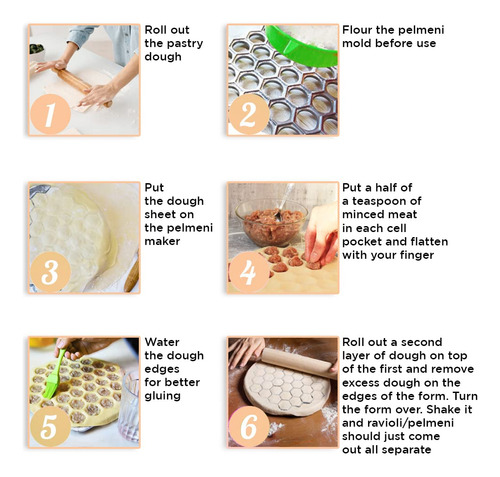 1

Roll out the pastry dough

2

Flour the pelmeni mold before use

3

Put the dough sheet on the pelmeni maker

4

Put a half of a teaspoon of minced meat in each cell pocket and flatten with your finger

5

Water the dough edges for better gluing

6

Roll out a second layer of dough on top of the first and remove excess dough on the edges of the form. Turn the form over. Shake it and ravioli/pelmeni should just come out all separate