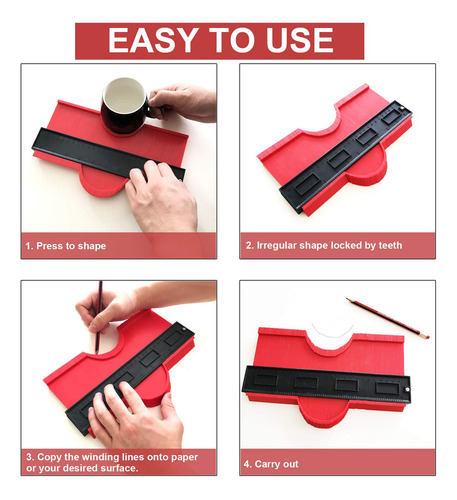 EASY TO USE

1. Press to shape

2. Irregular shape locked by teeth

3. Copy the winding lines onto paper or your desired surface.

4. Carry out