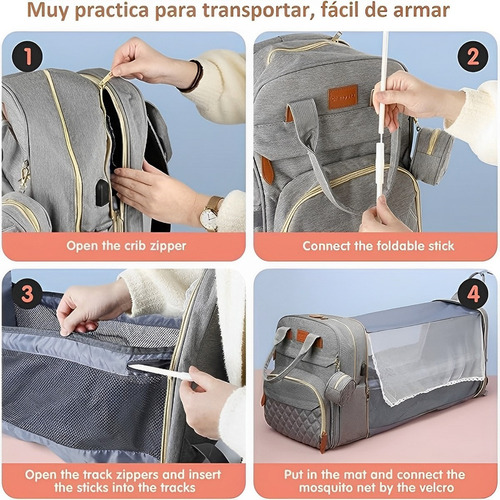 Muy practica para transportar, fácil de armar

1
Open the crib zipper

2
Connect the foldable stick

3
Open the track zippers and insert the sticks into the tracks

4
Put in the mat and connect the mosquito net by the velcro