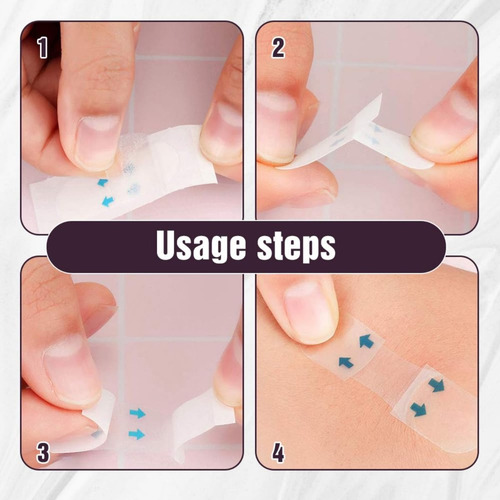 1

2

Usage steps

3

4