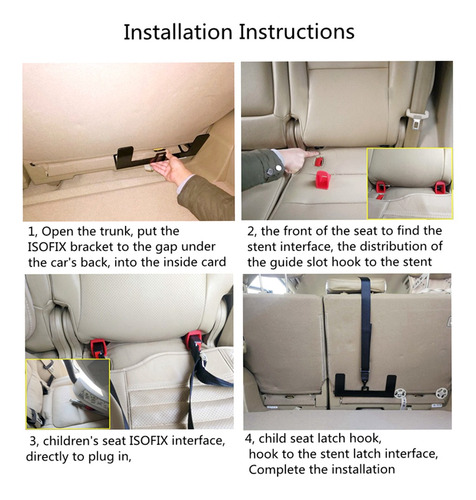 Installation Instructions

1, Open the trunk, put the ISOFIX bracket to the gap under the car's back, into the inside card

2, the front of the seat to find the stent interface, the distribution of the guide slot hook to the stent

3, children's seat ISOFIX interface, directly to plug in,

4, child seat latch hook, hook to the stent latch interface, Complete the installation