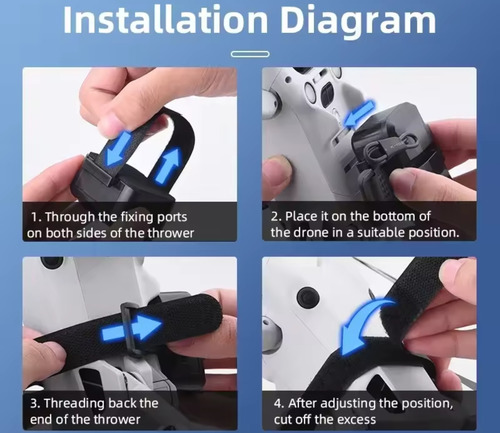 Installation Diagram

1. Through the fixing ports on both sides of the thrower

2. Place it on the bottom of the drone in a suitable position.

3. Threading back the end of the thrower

4. After adjusting the position, cut off the excess