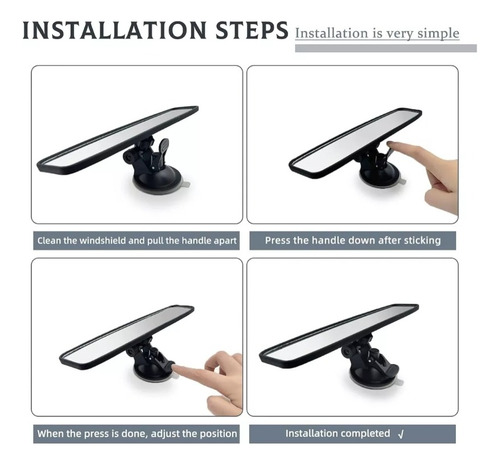 INSTALLATION STEPS Installation is very simple

Clean the windshield and pull the handle apart

Press the handle down after sticking

When the press is done, adjust the position

Installation completed √