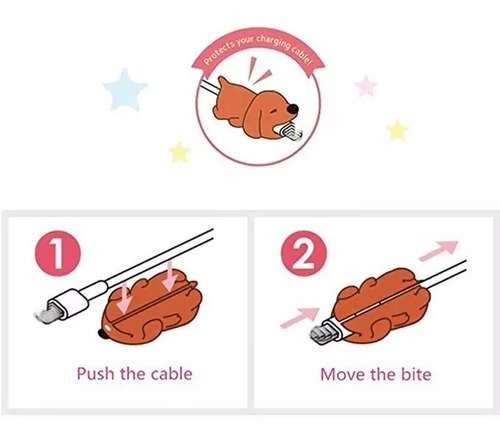 Protects your charging cable!

1

Push the cable

2

Move the bite