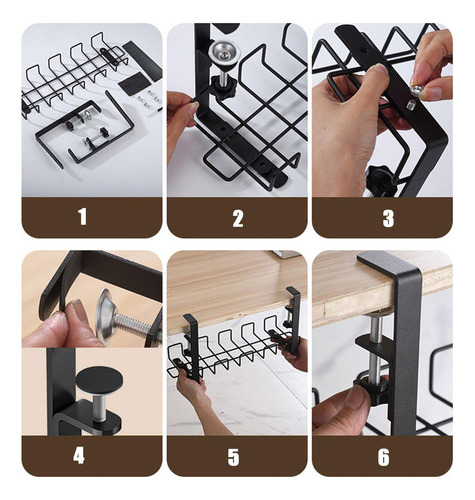 1

2

3

4

5

6