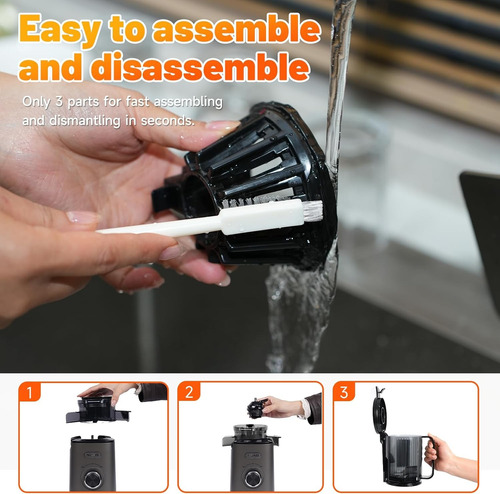 Easy to assemble and disassemble

Only 3 parts for fast assembling and dismantling in seconds.

1

2

3