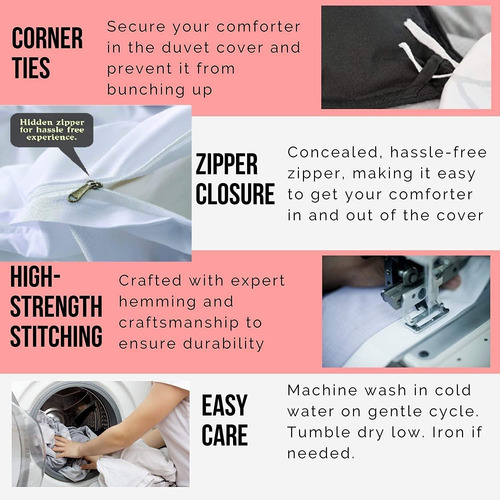 CORNER TIES

Secure your comforter in the duvet cover and prevent it from bunching up

Hidden zipper for hassle free experience.

ZIPPER CLOSURE

Concealed, hassle-free zipper, making it easy to get your comforter in and out of the cover

HIGH-STRENGTH STITCHING

Crafted with expert hemming and craftsmanship to ensure durability

EASY CARE

Machine wash in cold water on gentle cycle. Tumble dry low. Iron if needed.