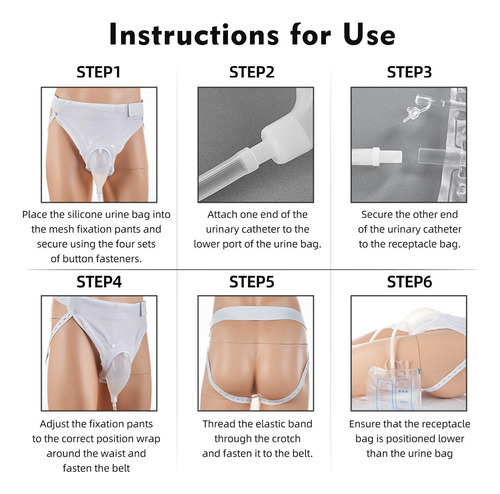 Instructions for Use

STEP1

Place the silicone urine bag into the mesh fixation pants and secure using the four sets of button fasteners.

STEP2

Attach one end of the urinary catheter to the lower port of the urine bag.

STEP3

Secure the other end of the urinary catheter to the receptacle bag.

STEP4

Adjust the fixation pants to the correct position wrap around the waist and fasten the belt

STEP5

Thread the elastic band through the crotch and fasten it to the belt.

STEP6

Ensure that the receptacle bag is positioned lower than the urine bag