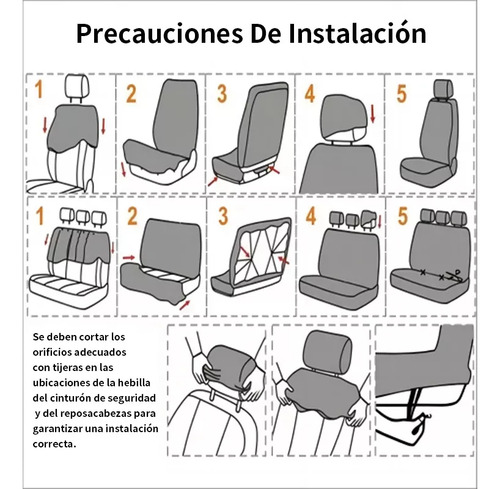 Precauciones De Instalación

1

2

3

4

5

1

2

3

4

5

Se deben cortar los orificios adecuados con tijeras en las ubicaciones de la hebilla del cinturón de seguridad y del reposacabezas para garantizar una instalación correcta.