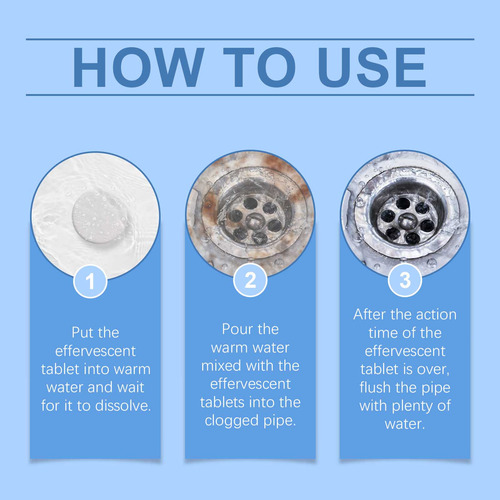 HOW TO USE

1

Put the effervescent tablet into warm water and wait for it to dissolve.

2

Pour the warm water mixed with the effervescent tablets into the clogged pipe.

3

After the action time of the effervescent tablet is over, flush the pipe with plenty of water.