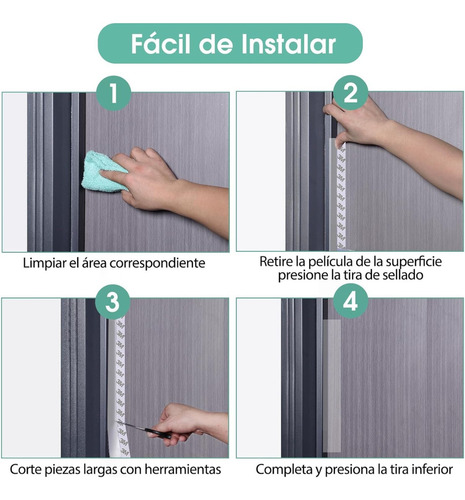 Fácil de Instalar

1

Limpiar el área correspondiente

2

Retire la película de la superficie presione la tira de sellado

3

Corte piezas largas con herramientas

4

Completa y presiona la tira inferior