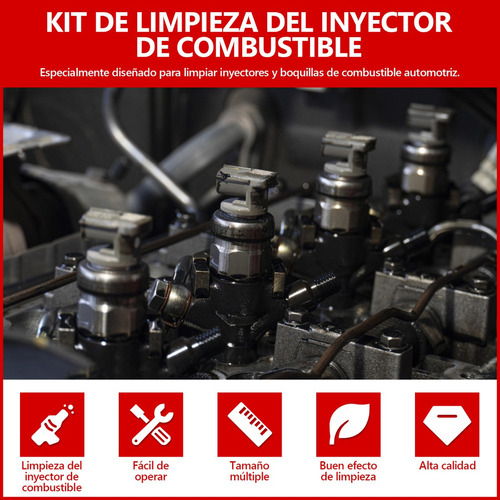 KIT DE LIMPIEZA DEL INYECTOR DE COMBUSTIBLE

Especialmente diseñado para limpiar inyectores y boquillas de combustible automotriz.

Limpieza del inyector de combustible

Fácil de operar

Tamaño múltiple

Buen efecto de limpieza

Alta calidad