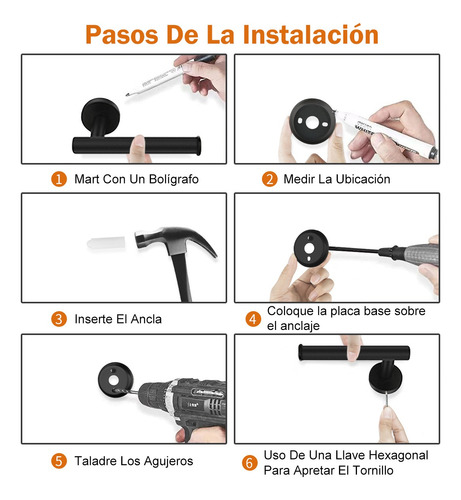 Pasos De La Instalación

1 Mart Con Un Bolígrafo

2 Medir La Ubicación

3 Inserte El Ancla

4 Coloque la placa base sobre el anclaje

5 Taladre Los Agujeros

6 Uso De Una Llave Hexagonal Para Apretar El Tornillo