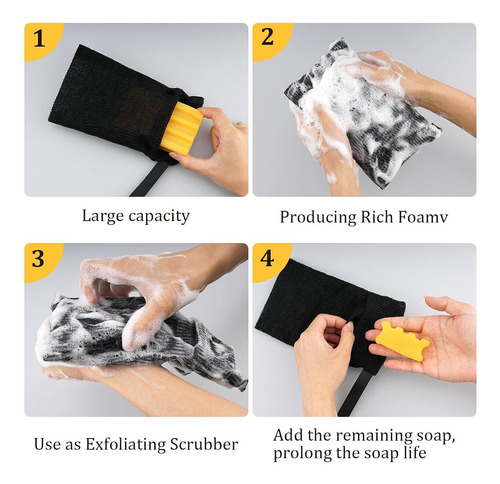 1

Large capacity

2

Producing Rich Foamv

3

Use as Exfoliating Scrubber

4

Add the remaining soap, prolong the soap life